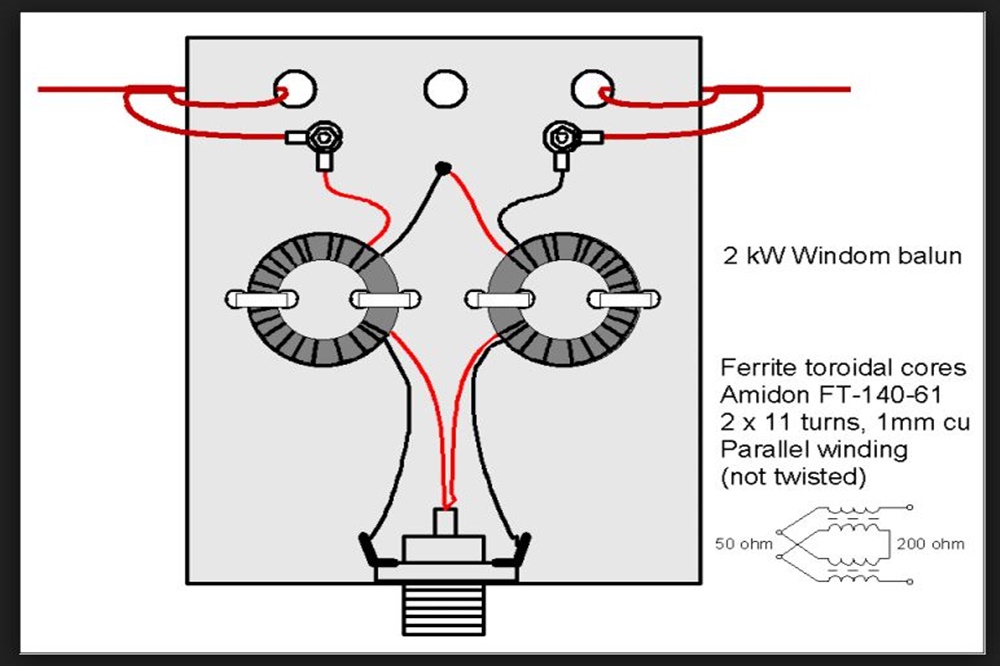 2 kW Windom balun

Ferrite toroidal cores
Amidon FT-140-61
2 x 11 turns, 1mm cu
Parallel winding
(not twisted)

50 ohm

200 ohm